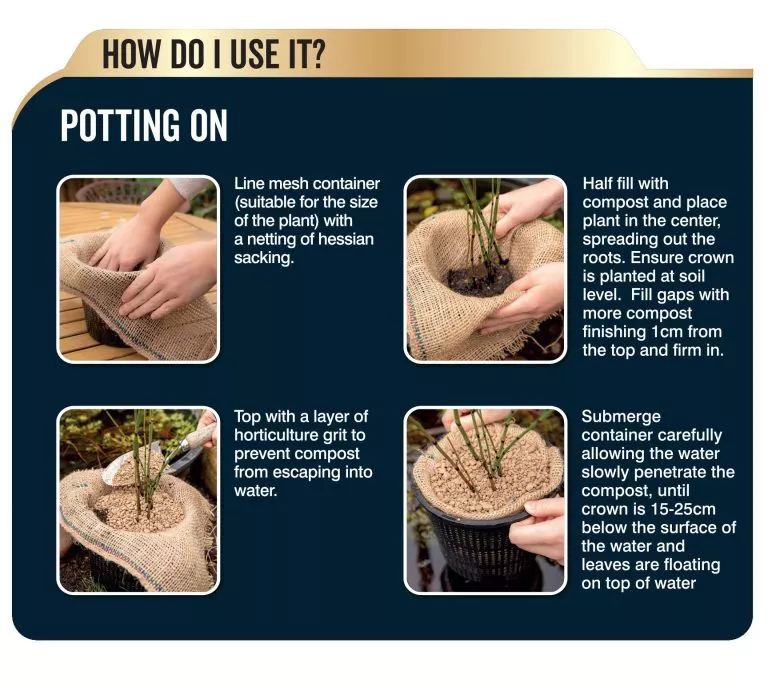 HOW DO I USE IT?

POTTING ON

Line mesh container (suitable for the size of the plant) with a netting of hessian sacking.

Half fill with compost and place plant in the center, spreading out the roots. Ensure crown is planted at soil level. Fill gaps with more compost finishing 1cm from the top and firm in.

Top with a layer of horticulture grit to prevent compost from escaping into water.

Submerge container carefully allowing the water slowly penetrate the compost, until crown is 15-25cm below the surface of the water and leaves are floating on top of water